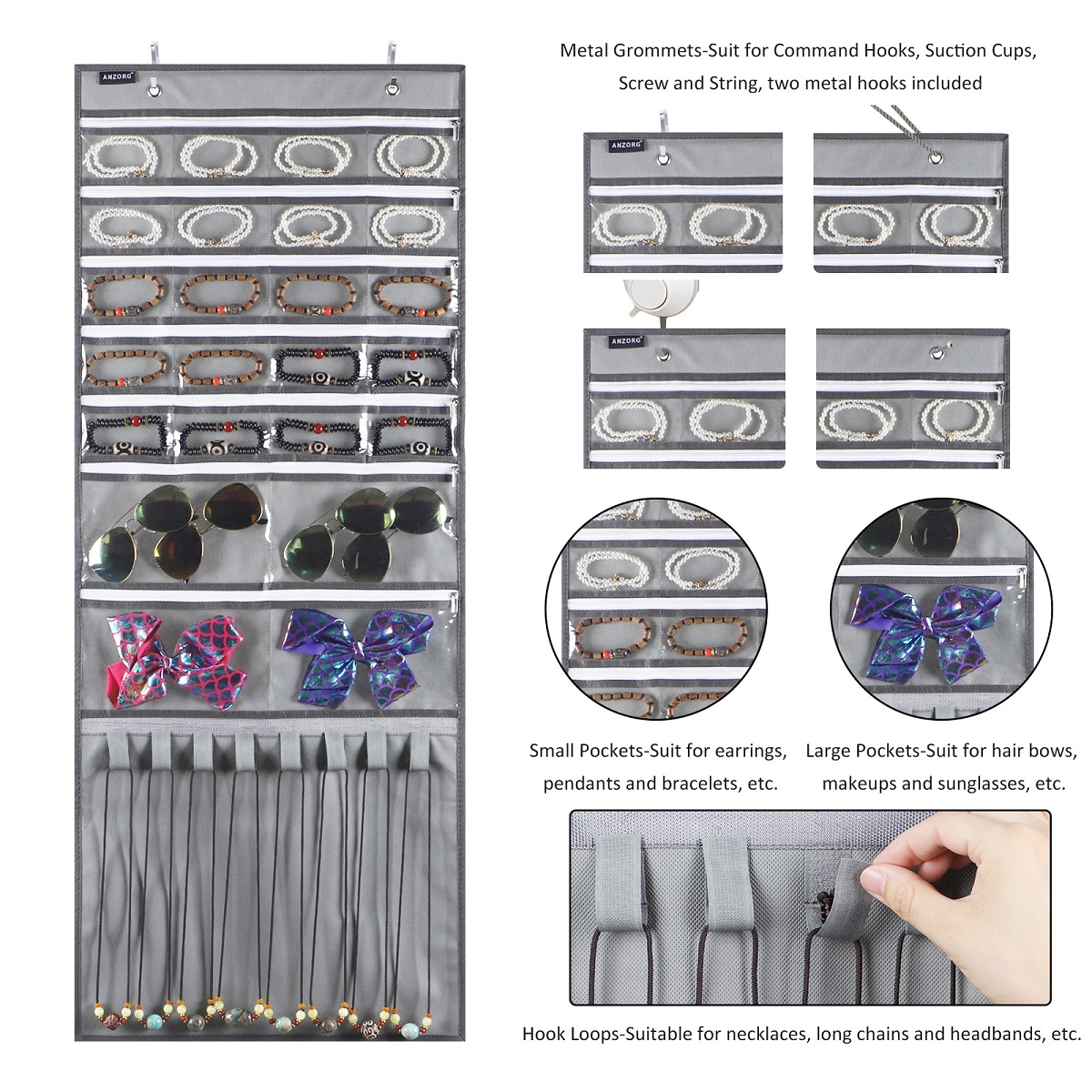 ANZORG

Metal Grommets-Suit for Command Hooks, Suction Cups, Screw and String, two metal hooks included

ANZORG

ANZORG

Small Pockets-Suit for earrings, pendants and bracelets, etc.

Large Pockets-Suit for hair bows, makeups and sunglasses, etc.

Hook Loops-Suitable for necklaces, long chains and headbands, etc.